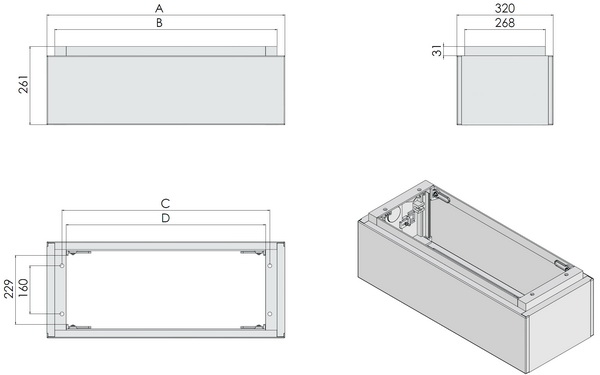 A
B
261
320
268
31
C
D
229
160