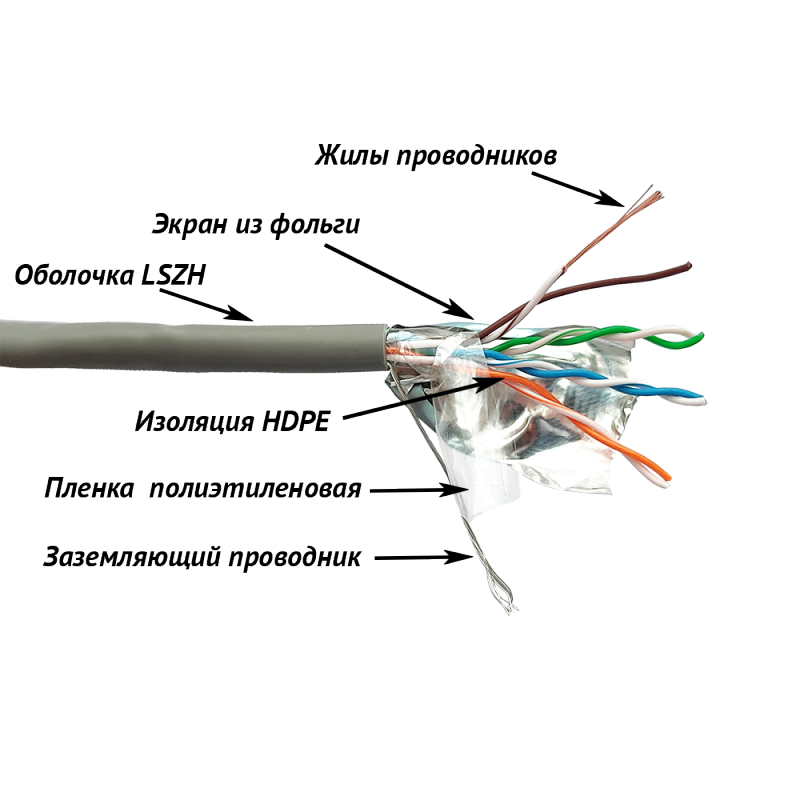 Жилы проводников

Экран из фольги

Оболочка LSZH

Изоляция HDPE

Пленка полиэтиленовая

Заземляющий проводник