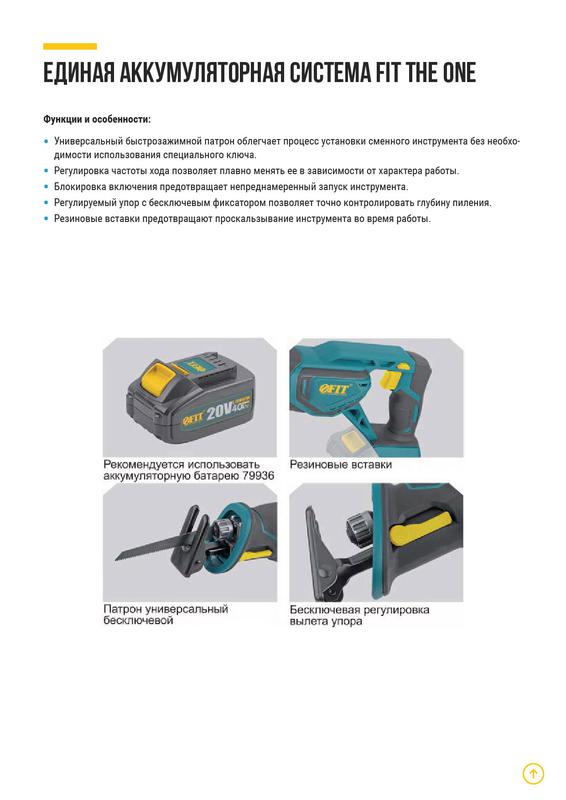 ЕДИНАЯ АККУМУЛЯТОРНАЯ СИСТЕМА FIT THE ONE

Функции и особенности:

• Универсальный быстрозажимной патрон облегчает процесс установки сменного инструмента без необходимости использования специального ключа.
• Регулировка частоты хода позволяет плавно менять ее в зависимости от характера работы.
• Блокировка включения предотвращает непреднамеренный запуск инструмента.
• Регулируемый упор с бесключевым фиксатором позволяет точно контролировать глубину пиления.
• Резиновые вставки предотвращают проскальзывание инструмента во время работы.

FIT 20V 4.0

Рекомендуется использовать аккумуляторную батарею 79936

FIT

Резиновые вставки

Патрон универсальный бесключевой

Бесключевая регулировка вылета упора